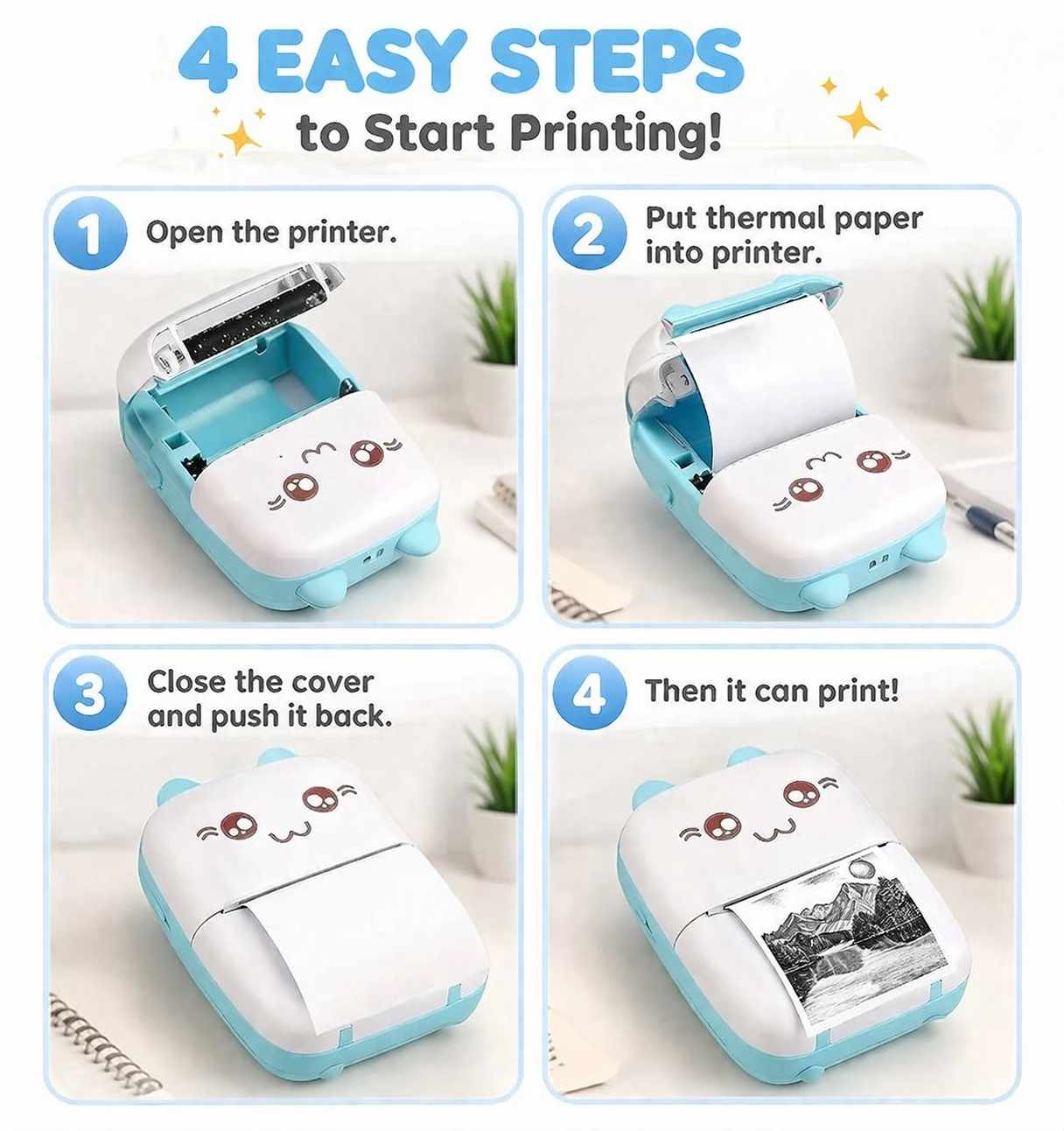 4 EASY STEPS
to Start Printing!

1 Open the printer.

2 Put thermal paper into printer.

3 Close the cover and push it back.

4 Then it can print!