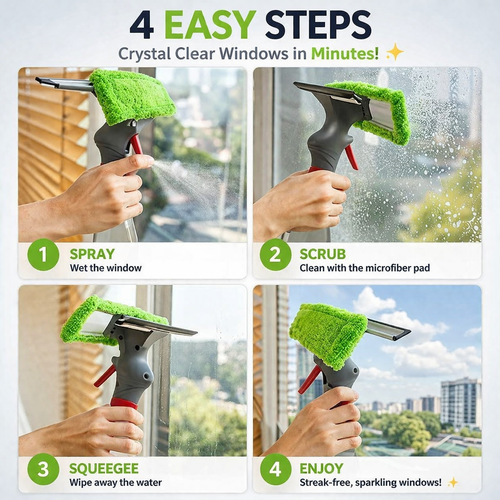 4 EASY STEPS
Crystal Clear Windows in Minutes!

1 SPRAY
Wet the window

2 SCRUB
Clean with the microfiber pad

3 SQUEEGEE
Wipe away the water

4 ENJOY
Streak-free, sparkling windows!