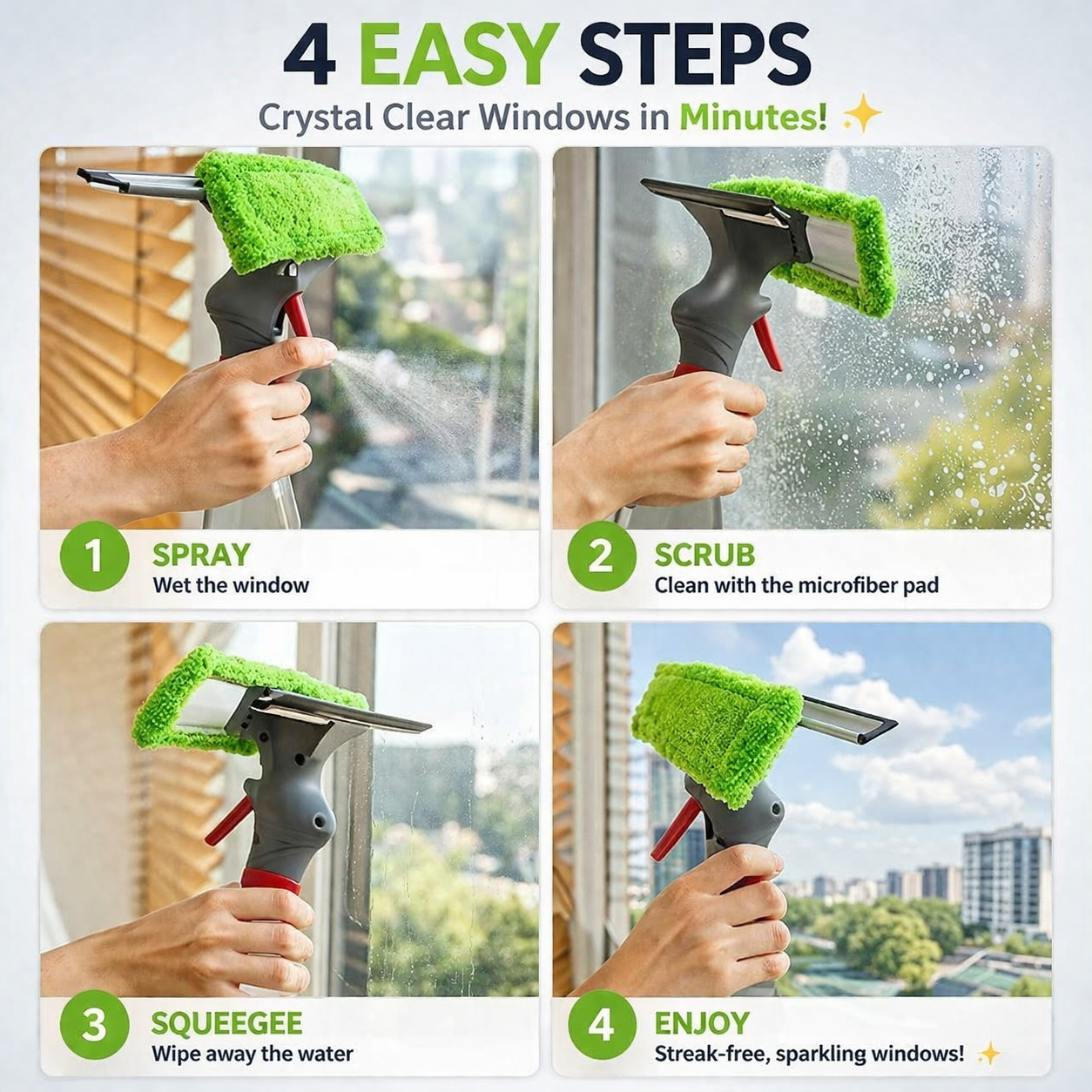 4 EASY STEPS
Crystal Clear Windows in Minutes!

1 SPRAY
Wet the window

2 SCRUB
Clean with the microfiber pad

3 SQUEEGEE
Wipe away the water

4 ENJOY
Streak-free, sparkling windows!